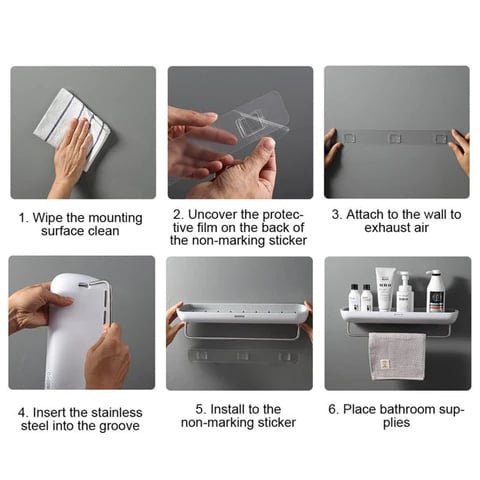 1. Wipe the mounting surface clean

2. Uncover the protective film on the back of the non-marking sticker

3. Attach to the wall to exhaust air

4. Insert the stainless steel into the groove

5. Install to the non-marking sticker

6. Place bathroom supplies